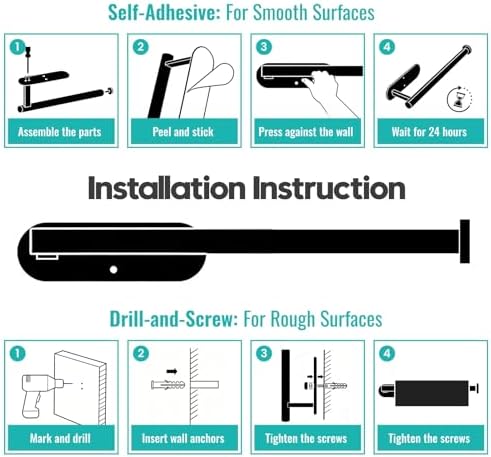 Self-Adhesive: For Smooth Surfaces

1
Assemble the parts

2
Peel and stick

3
Press against the wall

4
Wait for 24 hours

Installation Instruction

Drill-and-Screw: For Rough Surfaces

1
Mark and drill

2
Insert wall anchors

3
Tighten the screws

4
Tighten the screws