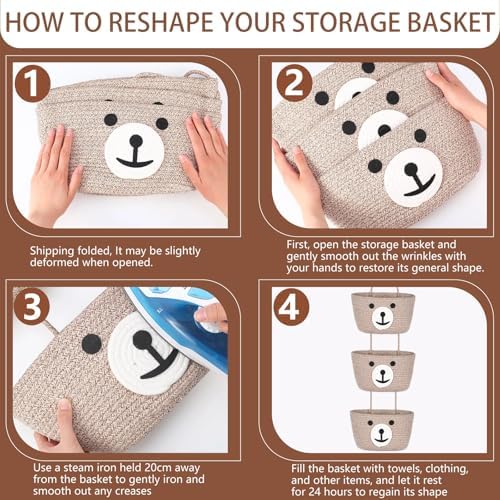 HOW TO RESHAPE YOUR STORAGE BASKET

1

Shipping folded, It may be slightly deformed when opened.

2

First, open the storage basket and gently smooth out the wrinkles with your hands to restore its general shape.

3

Use a steam iron held 20cm away from the basket to gently iron and smooth out any creases

4

Fill the basket with towels, clothing, and other items, and let it rest for 24 hours to regain its shape