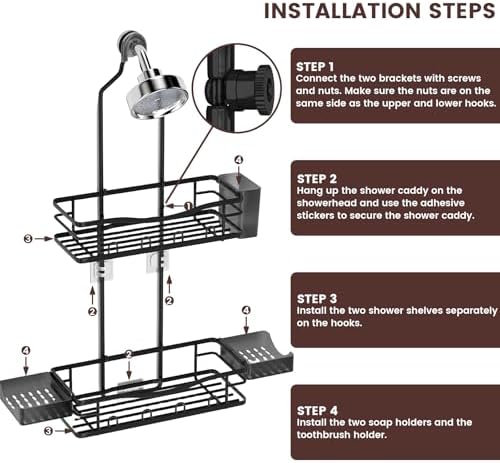 INSTALLATION STEPS

STEP 1
Connect the two brackets with screws and nuts. Make sure the nuts are on the same side as the upper and lower hooks.

STEP 2
Hang up the shower caddy on the showerhead and use the adhesive stickers to secure the shower caddy.

STEP 3
Install the two shower shelves separately on the hooks.

STEP 4
Install the two soap holders and the toothbrush holder.

4
1
3
2
2
4
4
2
3