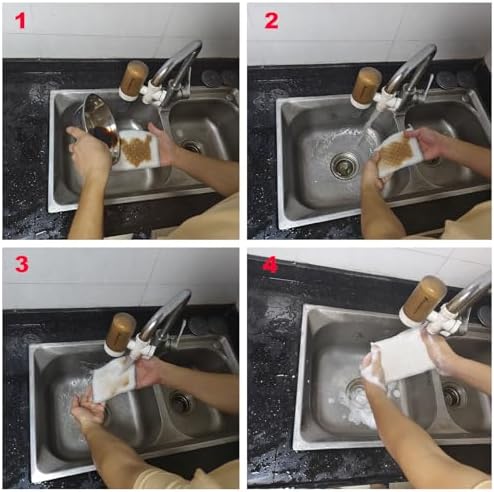 1

2

3

4