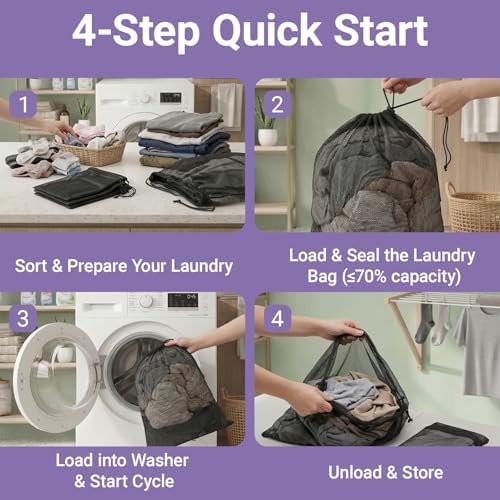 4-Step Quick Start

1

Sort & Prepare Your Laundry

2

Load & Seal the Laundry Bag (≤70% capacity)

3

Load into Washer & Start Cycle

4

Unload & Store