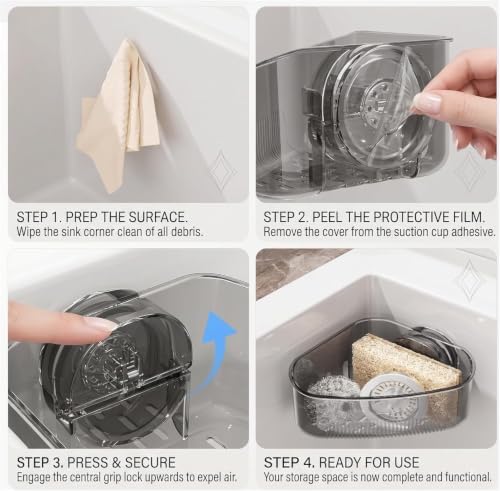 STEP 1. PREP THE SURFACE.
Wipe the sink corner clean of all debris.

STEP 2. PEEL THE PROTECTIVE FILM.
Remove the cover from the suction cup adhesive.

STEP 3. PRESS & SECURE
Engage the central grip lock upwards to expel air.

STEP 4. READY FOR USE
Your storage space is now complete and functional.