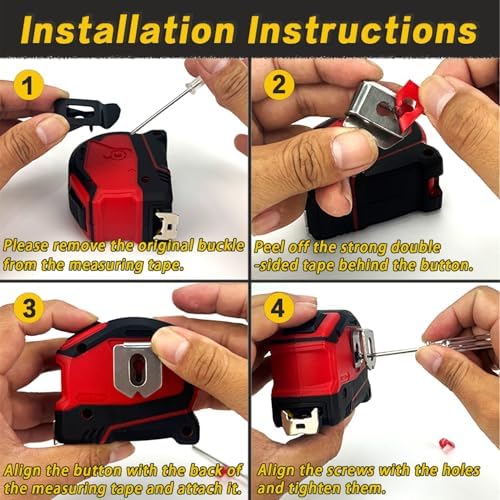 Installation Instructions

1

Please remove the original buckle from the measuring tape.

2

Peel off the strong double -sided tape behind the button.

3

Align the button with the back of the measuring tape and attach it.

4

Align the screws with the holes and tighten them.