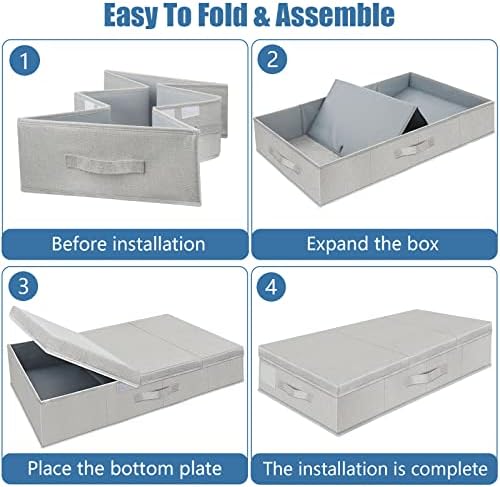 Easy To Fold & Assemble

1

Before installation

2

Expand the box

3

Place the bottom plate

4

The installation is complete