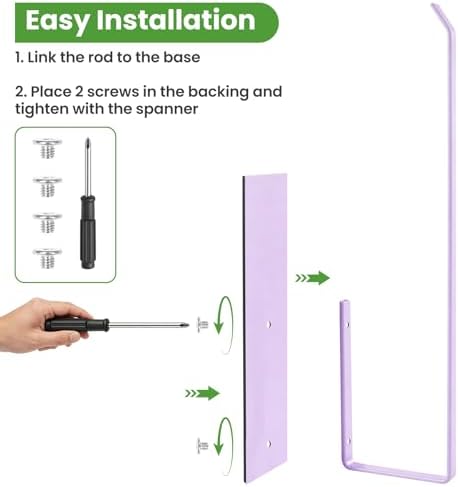 Easy Installation

1. Link the rod to the base

2. Place 2 screws in the backing and tighten with the spanner