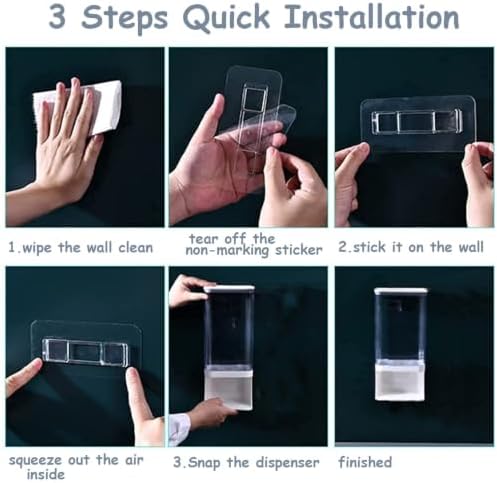 3 Steps Quick Installation

1.wipe the wall clean

tear off the non-marking sticker

2.stick it on the wall

squeeze out the air inside

3.Snap the dispenser

finished