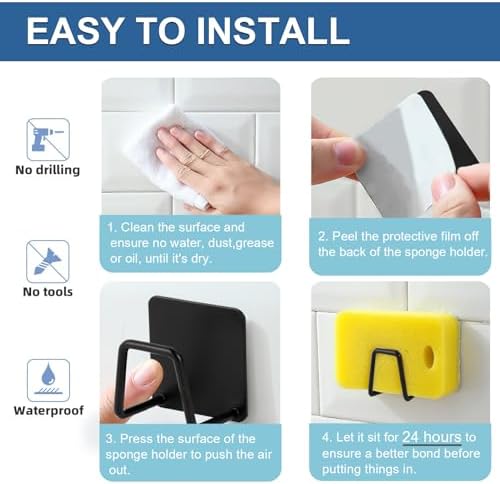 EASY TO INSTALL

No drilling

No tools

Waterproof

1. Clean the surface and ensure no water, dust,grease or oil, until it's dry.

2. Peel the protective film off the back of the sponge holder.

3. Press the surface of the sponge holder to push the air out.

4. Let it sit for 24 hours to ensure a better bond before putting things in.