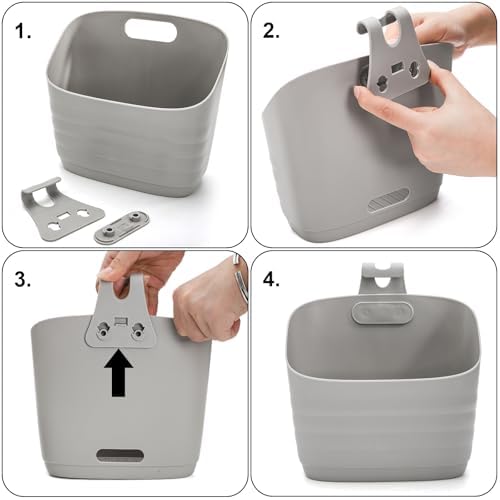 1.

2.

3.

4.