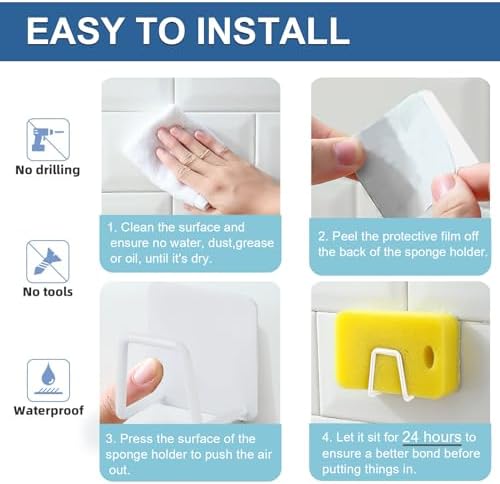 EASY TO INSTALL

No drilling

No tools

Waterproof

1. Clean the surface and ensure no water, dust,grease or oil, until it's dry.

2. Peel the protective film off the back of the sponge holder.

3. Press the surface of the sponge holder to push the air out.

4. Let it sit for 24 hours to ensure a better bond before putting things in.