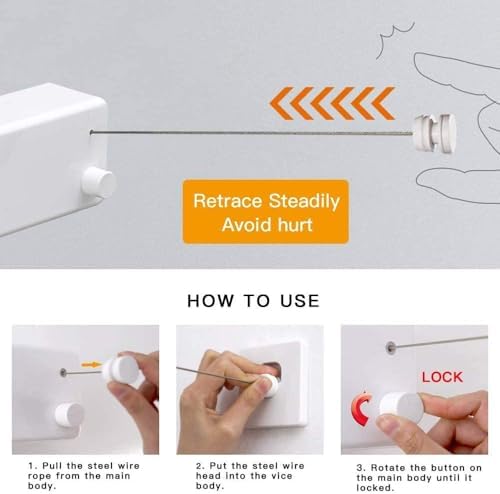 Retrace Steadily
Avoid hurt

HOW TO USE

LOCK

1. Pull the steel wire rope from the main body.

2. Put the steel wire head into the vice body.

3. Rotate the button on the main body until it locked.