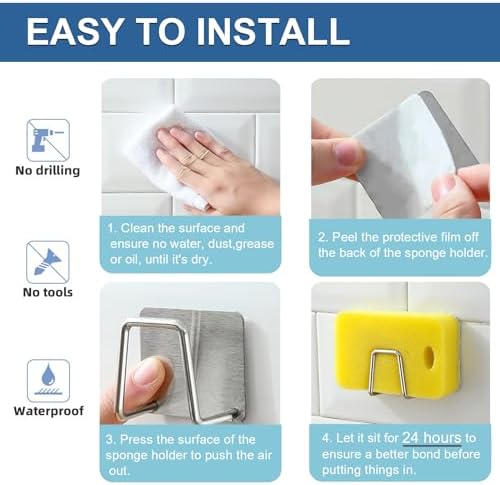 EASY TO INSTALL

No drilling

No tools

Waterproof

1. Clean the surface and ensure no water, dust,grease or oil, until it's dry.

2. Peel the protective film off the back of the sponge holder.

3. Press the surface of the sponge holder to push the air out.

4. Let it sit for 24 hours to ensure a better bond before putting things in.