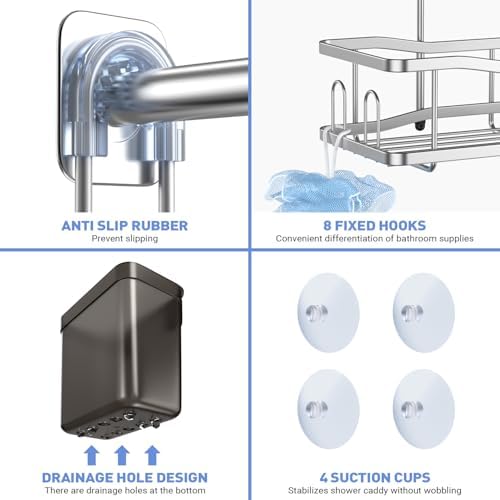 ANTI SLIP RUBBER
Prevent slipping

8 FIXED HOOKS
Convenient differentiation of bathroom supplies

DRAINAGE HOLE DESIGN
There are drainage holes at the bottom

4 SUCTION CUPS
Stabilizes shower caddy without wobbling