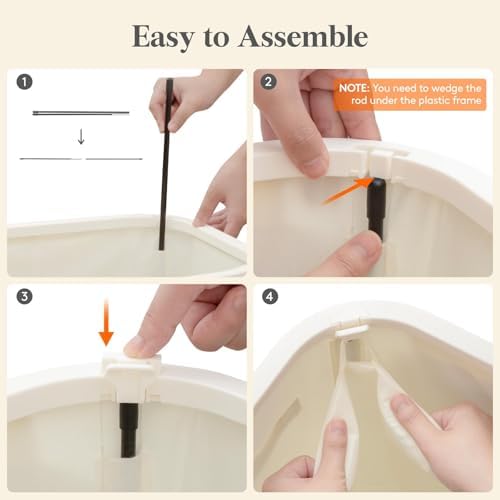 Easy to Assemble

1

2

NOTE: You need to wedge the rod under the plastic frame

3

4