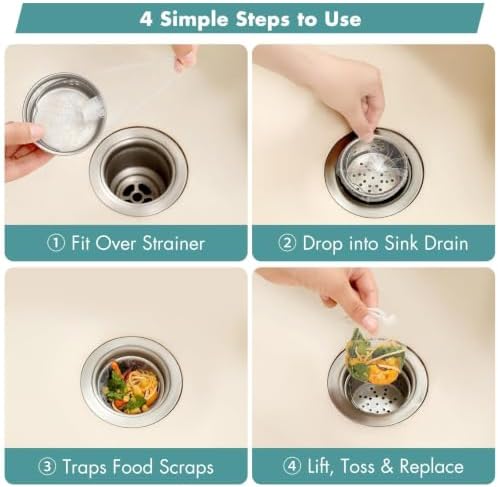 4 Simple Steps to Use

① Fit Over Strainer

② Drop into Sink Drain

③ Traps Food Scraps

④ Lift, Toss & Replace