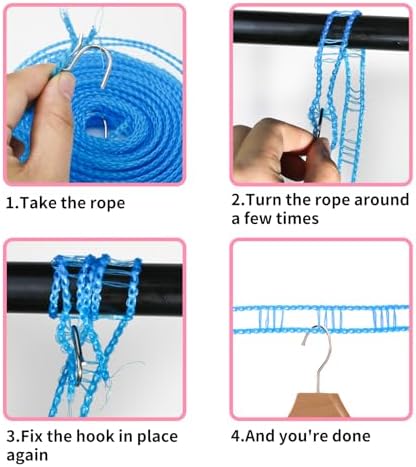 1.Take the rope

2.Turn the rope around a few times

3.Fix the hook in place again

4.And you're done