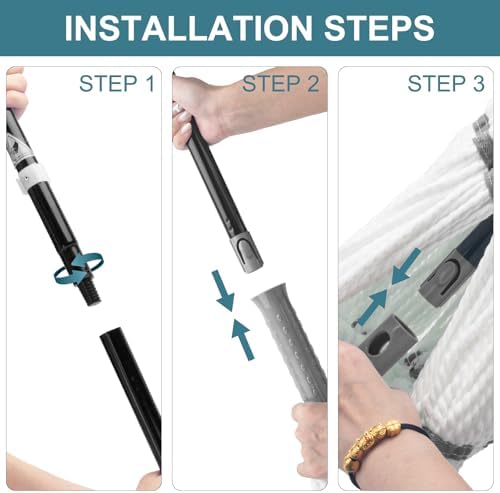 INSTALLATION STEPS

STEP 1

STEP 2

STEP 3