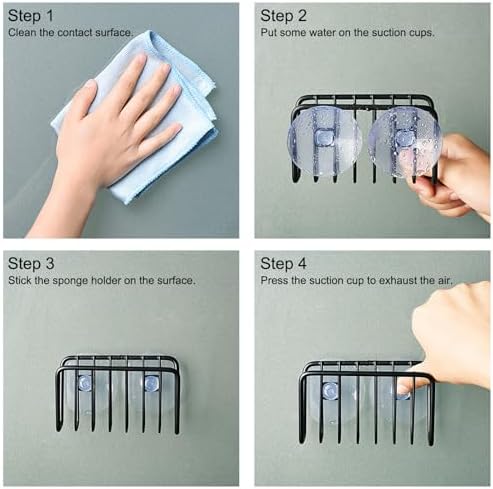 Step 1
Clean the contact surface.

Step 2
Put some water on the suction cups.

Step 3
Stick the sponge holder on the surface.

Step 4
Press the suction cup to exhaust the air.