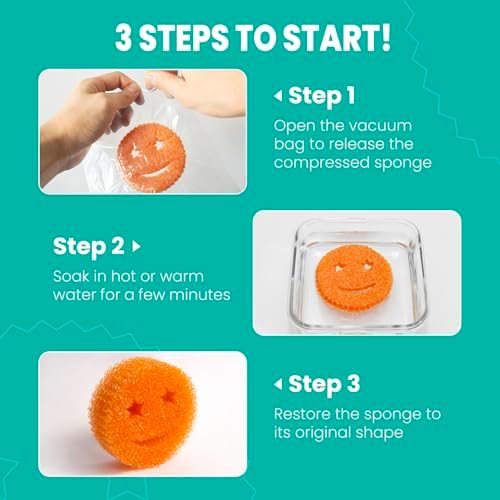 3 STEPS TO START!

Step 1

Open the vacuum bag to release the compressed sponge

Step 2

Soak in hot or warm water for a few minutes

Step 3

Restore the sponge to its original shape