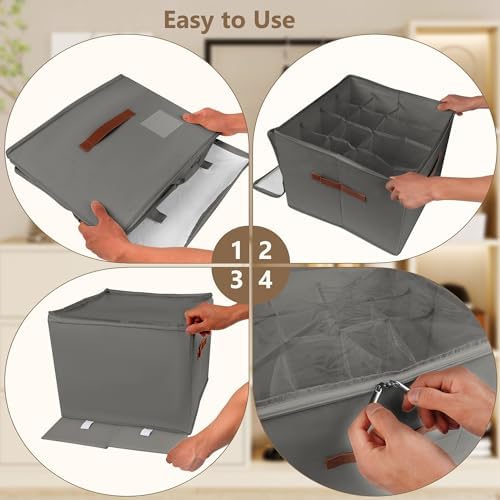 Easy to Use

1 2
3 4