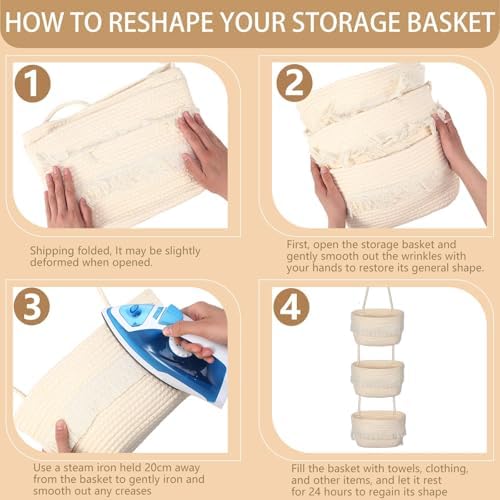 HOW TO RESHAPE YOUR STORAGE BASKET

1

Shipping folded, It may be slightly deformed when opened.

2

First, open the storage basket and gently smooth out the wrinkles with your hands to restore its general shape.

3

Use a steam iron held 20cm away from the basket to gently iron and smooth out any creases

4

Fill the basket with towels, clothing, and other items, and let it rest for 24 hours to regain its shape