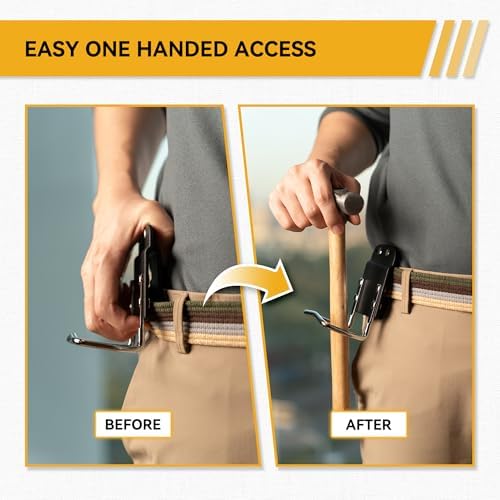 EASY ONE HANDED ACCESS

BEFORE

AFTER