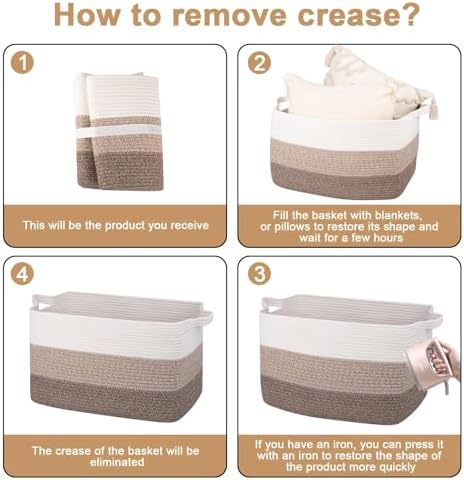 How to remove crease?

1

This will be the product you receive

2

Fill the basket with blankets, or pillows to restore its shape and wait for a few hours

4

The crease of the basket will be eliminated

3

If you have an iron, you can press it with an iron to restore the shape of the product more quickly