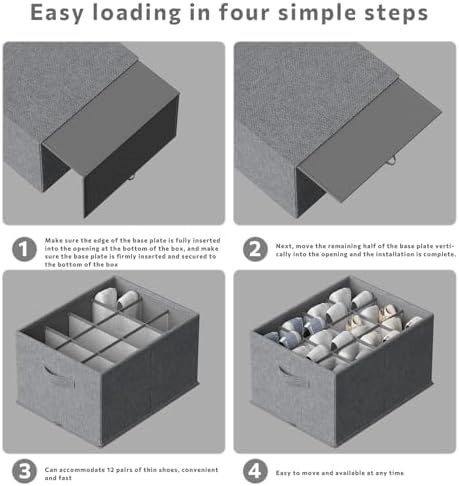 Easy loading in four simple steps

1 Make sure the edge of the base plate is fully inserted into the opening at the bottom of the box, and make sure the base plate is firmly inserted and secured to the bottom of the box

2 Next, move the remaining half of the base plate vertically into the opening and the installation is complete.

3 Can accommodate 12 pairs of thin shoes, convenient and fast

4 Easy to move and available at any time