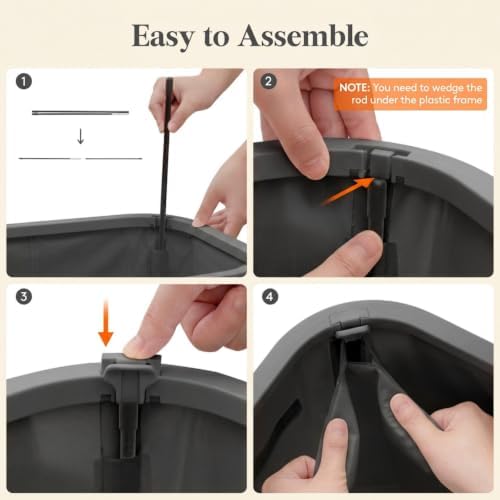 Easy to Assemble

1

2

NOTE: You need to wedge the rod under the plastic frame

3

4