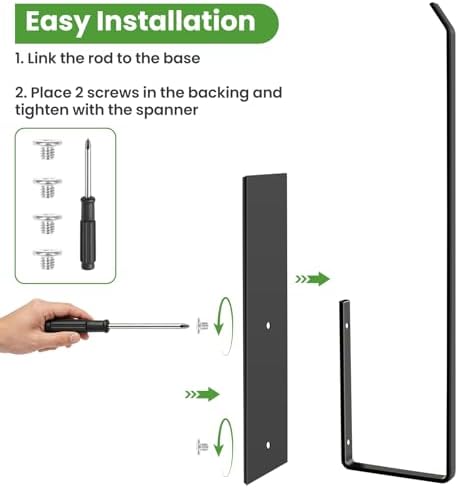 Easy Installation

1. Link the rod to the base

2. Place 2 screws in the backing and tighten with the spanner