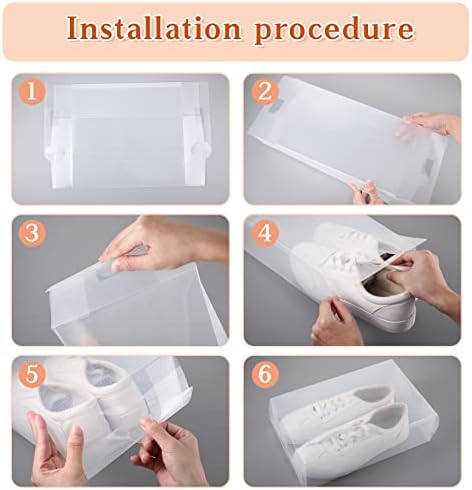 Installation procedure

1

2

3

4

5

6