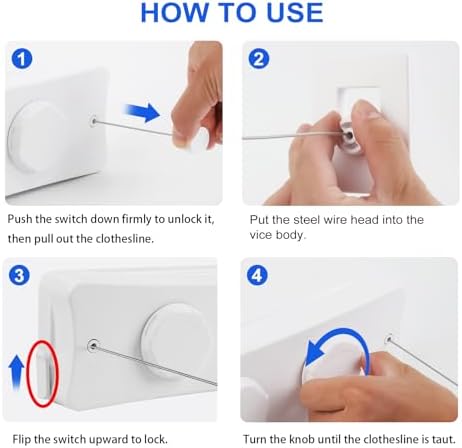 HOW TO USE

1

Push the switch down firmly to unlock it, then pull out the clothesline.

2

Put the steel wire head into the vice body.

3

Flip the switch upward to lock.

4

Turn the knob until the clothesline is taut.