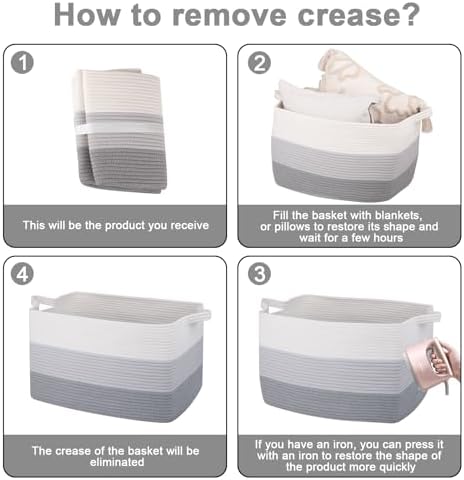 How to remove crease?

1

This will be the product you receive

2

Fill the basket with blankets, or pillows to restore its shape and wait for a few hours

4

The crease of the basket will be eliminated

3

If you have an iron, you can press it with an iron to restore the shape of the product more quickly