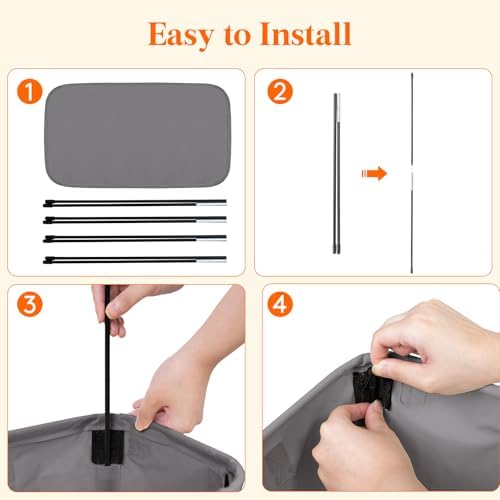 Easy to Install

1

2

3

4