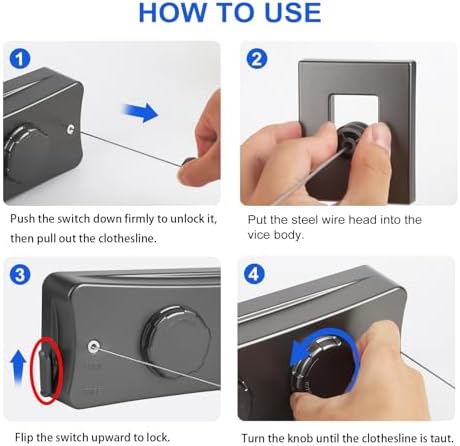 HOW TO USE

1

Push the switch down firmly to unlock it, then pull out the clothesline.

2

Put the steel wire head into the vice body.

3

Flip the switch upward to lock.

4

Turn the knob until the clothesline is taut.