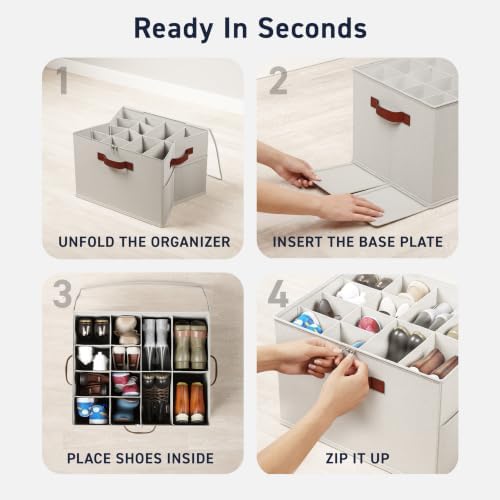 Ready In Seconds

1

UNFOLD THE ORGANIZER

2

INSERT THE BASE PLATE

3

PLACE SHOES INSIDE

4

ZIP IT UP