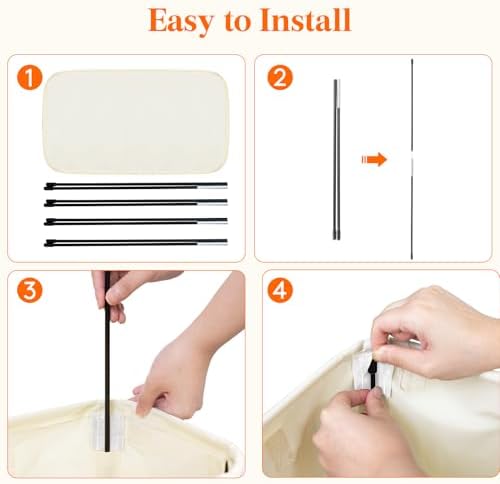 Easy to Install

1

2

3

4