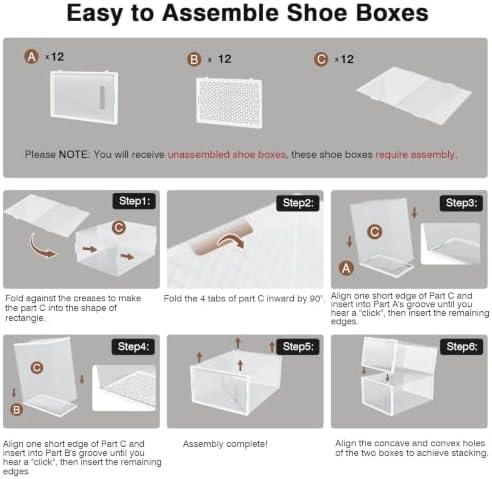 Easy to Assemble Shoe Boxes

A ×12

B × 12

C ×12

Please NOTE: You will receive unassembled shoe boxes, these shoe boxes require assembly.

Step1:

C

Fold against the creases to make the part C into the shape of rectangle.

Step2:

Fold the 4 tabs of part C inward by 90°.

Step3:

C

A

Align one short edge of Part C and insert into Part A's groove until you hear a "click", then insert the remaining edges.

Step4:

C

B

Align one short edge of Part C and insert into Part B's groove until you hear a "click", then insert the remaining edges.

Step5:

Assembly complete!

Step6:

Align the concave and convex holes of the two boxes to achieve stacking.