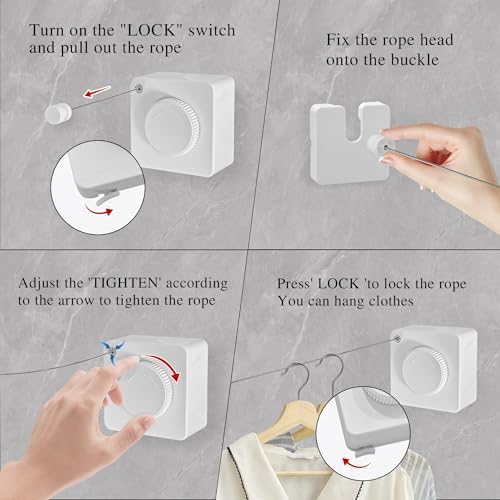 Turn on the "LOCK" switch and pull out the rope

Fix the rope head onto the buckle

Adjust the 'TIGHTEN' according to the arrow to tighten the rope

Press' LOCK 'to lock the rope
You can hang clothes