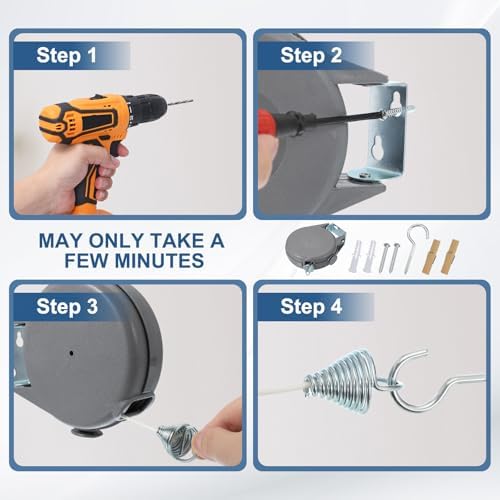 Step 1

Step 2

MAY ONLY TAKE A FEW MINUTES

Step 3

Step 4