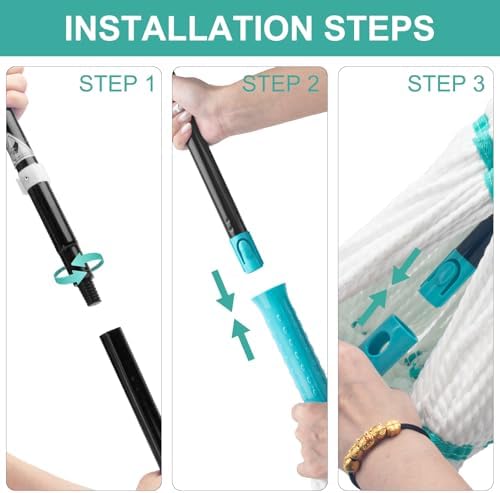 INSTALLATION STEPS

STEP 1

STEP 2

STEP 3