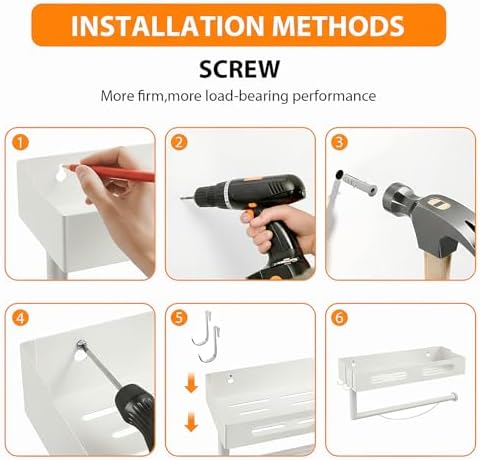 INSTALLATION METHODS

SCREW

More firm,more load-bearing performance

1

2

3

4

5

6