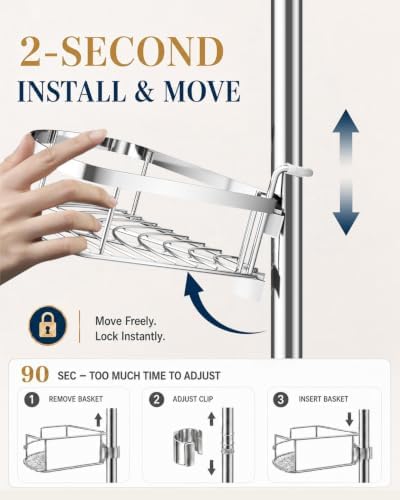 2-SECOND
INSTALL & MOVE

Move Freely.
Lock Instantly.

90 SEC – TOO MUCH TIME TO ADJUST

1 REMOVE BASKET

2 ADJUST CLIP

3 INSERT BASKET