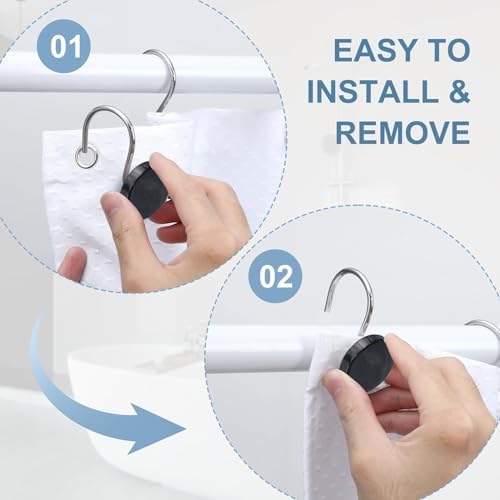 01

EASY TO INSTALL & REMOVE

02