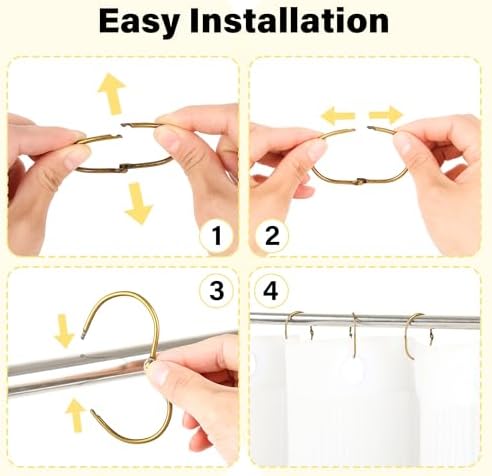 Easy Installation

1

2

3

4