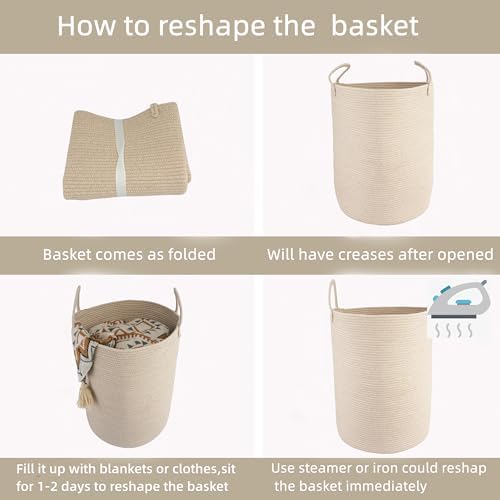 How to reshape the basket

Basket comes as folded

Will have creases after opened

Fill it up with blankets or clothes,sit for 1-2 days to reshape the basket

Use steamer or iron could reshap the basket immediately