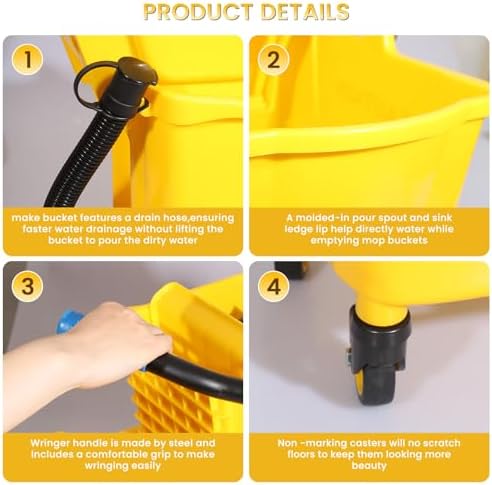 PRODUCT DETAILS

1

make bucket features a drain hose,ensuring faster water drainage without lifting the bucket to pour the dirty water

2

A molded-in pour spout and sink ledge lip help directly water while emptying mop buckets

3

Wringer handle is made by steel and includes a comfortable grip to make wringing easily

4

Non -marking casters will no scratch floors to keep them looking more beauty