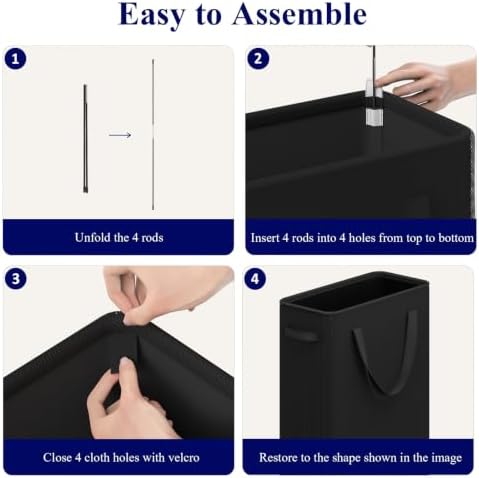 Easy to Assemble

1

Unfold the 4 rods

2

Insert 4 rods into 4 holes from top to bottom

3

Close 4 cloth holes with velcro

4

Restore to the shape shown in the image