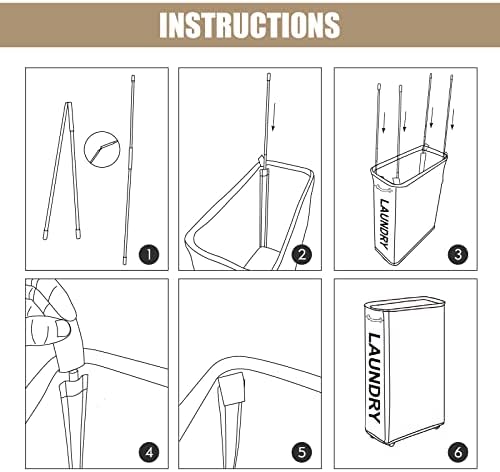 INSTRUCTIONS

1

2

LAUNDRY

3

4

5

LAUNDRY

6