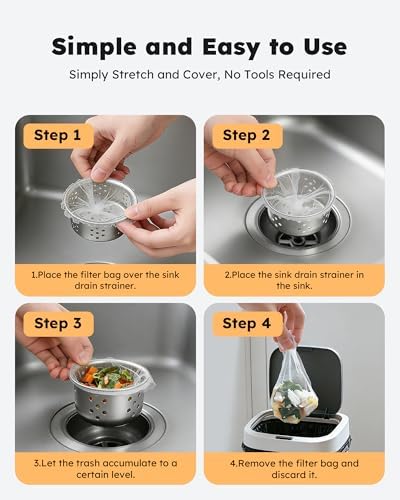 Simple and Easy to Use

Simply Stretch and Cover, No Tools Required

Step 1

1.Place the filter bag over the sink drain strainer.

Step 2

2.Place the sink drain strainer in the sink.

Step 3

3.Let the trash accumulate to a certain level.

Step 4

4.Remove the filter bag and discard it.