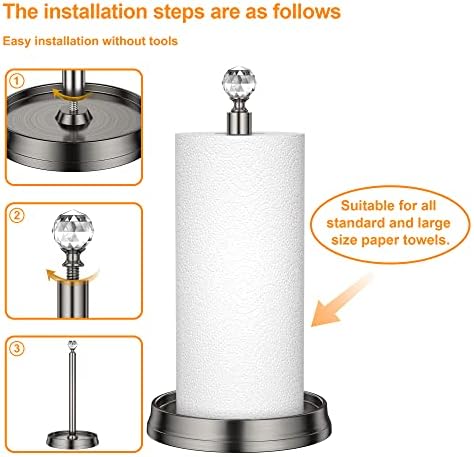 The installation steps are as follows

Easy installation without tools

①

②

③

Suitable for all standard and large size paper towels.